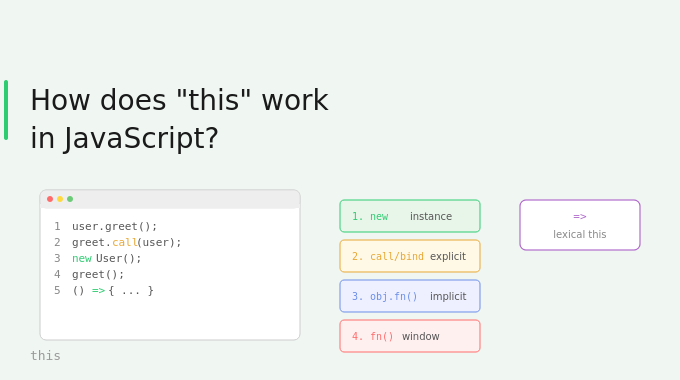 How does "this" work in JavaScript?

1 user.greet();
2 greet.call(user);
3 new User();
4 greet();
5 () => { ... }

this

1. new instance

2. call/bind explicit

3. obj.fn() implicit

4. fn() window

=>
lexical this